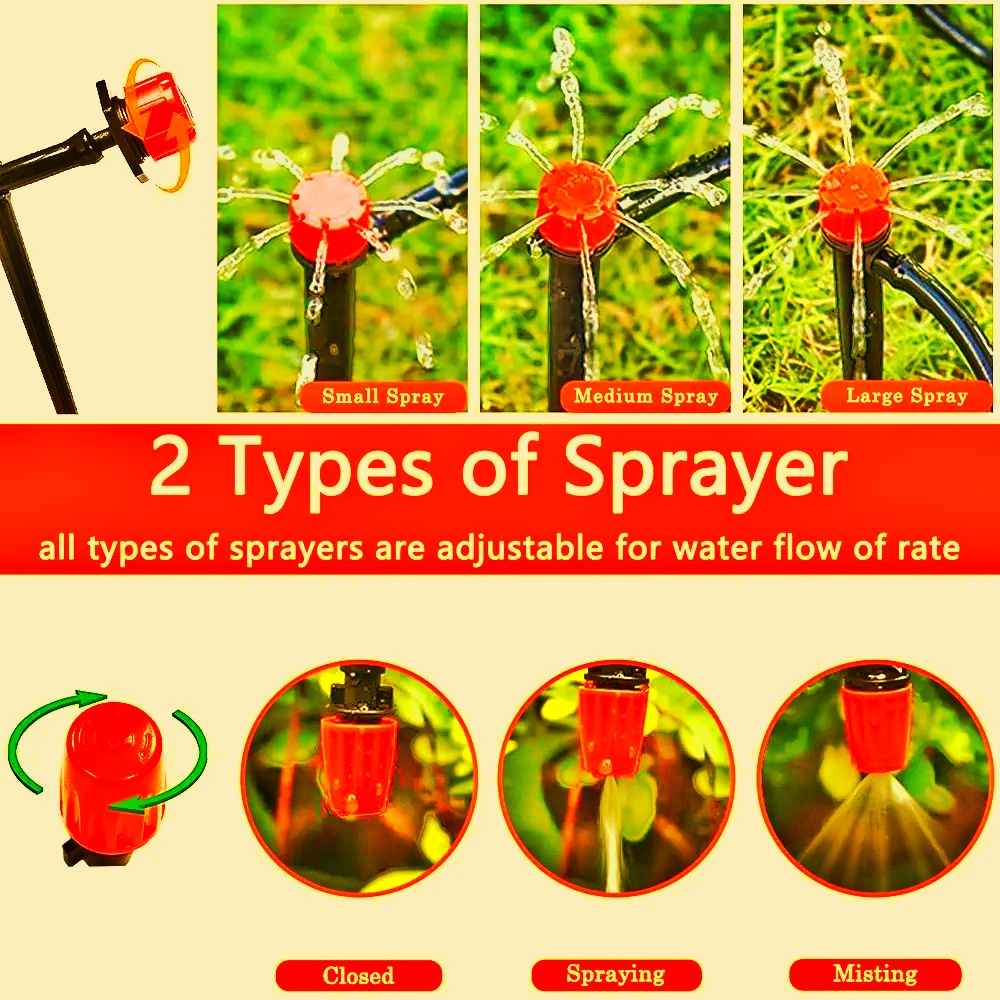 Small Spray

Medium Spray

Large Spray

2 Types of Sprayer

all types of sprayers are adjustable for water flow of rate

Closed

Spraying

Misting